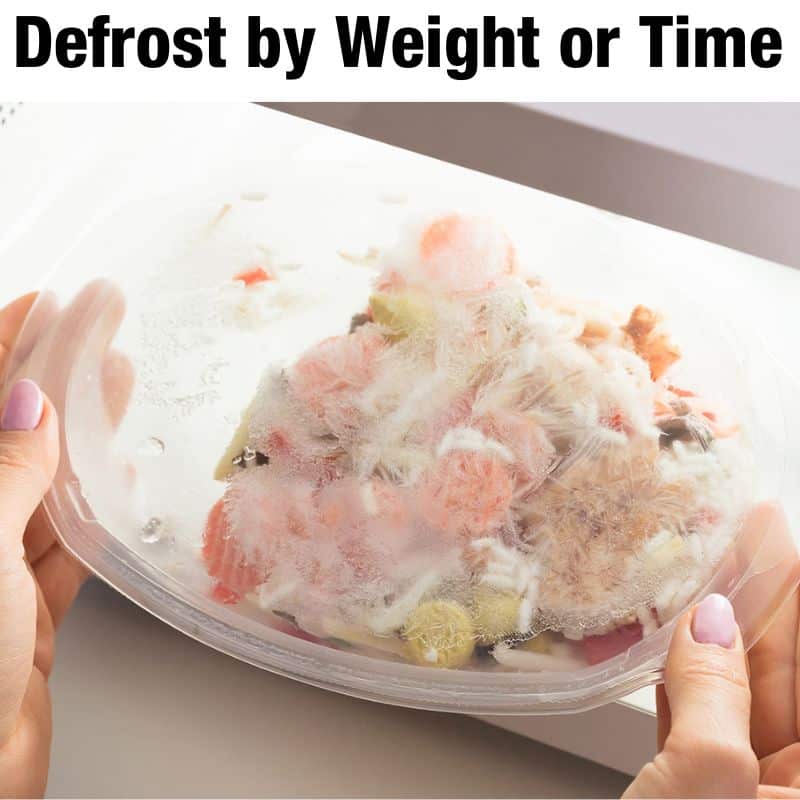 Defrost by Weight or Time