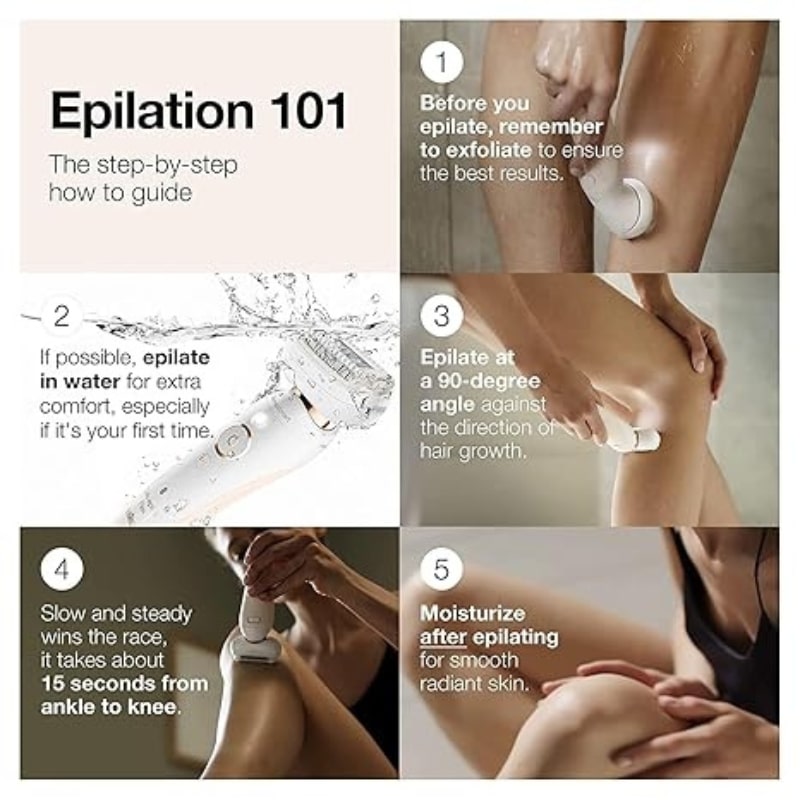 Epilation 101

The step-by-step how to guide

1

Before you epilate, remember to exfoliate to ensure the best results.

2

If possible, epilate in water for extra comfort, especially if it's your first time.

3

Epilate at a 90-degree angle against the direction of hair growth.

4

Slow and steady wins the race, it takes about 15 seconds from ankle to knee.

5

Moisturize after epilating for smooth radiant skin.