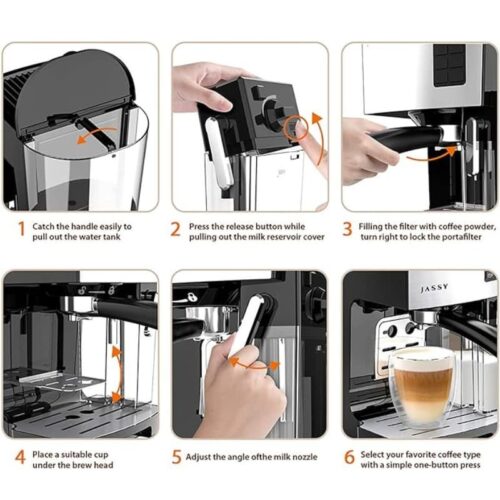 1 Catch the handle easily to pull out the water tank

2 Press the release button while pulling out the milk reservoir cover

3 Filling the filter with coffee powder, turn right to lock the portafilter

JASSY

4 Place a suitable cup under the brew head

5 Adjust the angle ofthe milk nozzle

6 Select your favorite coffee type with a simple one-button press