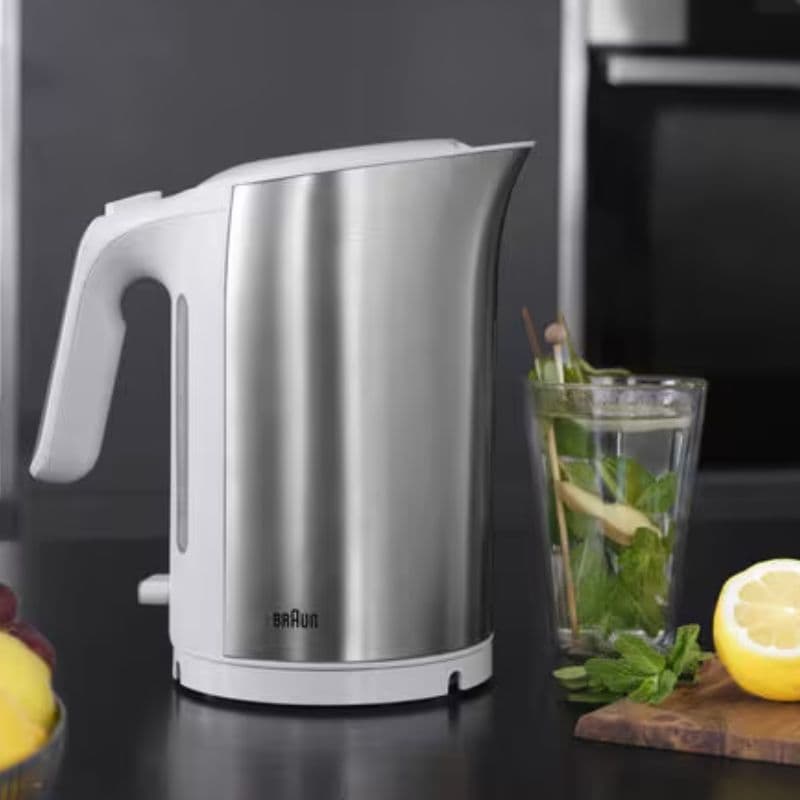 BRAUN