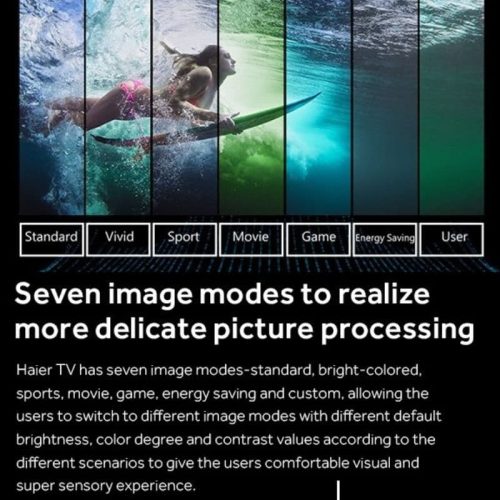 Standard Vivid Sport Movie Game Energy Saving User

Seven image modes to realize more delicate picture processing

Haier TV has seven image modes-standard, bright-colored, sports, movie, game, energy saving and custom, allowing the users to switch to different image modes with different default brightness, color degree and contrast values according to the different scenarios to give the users comfortable visual and super sensory experience.