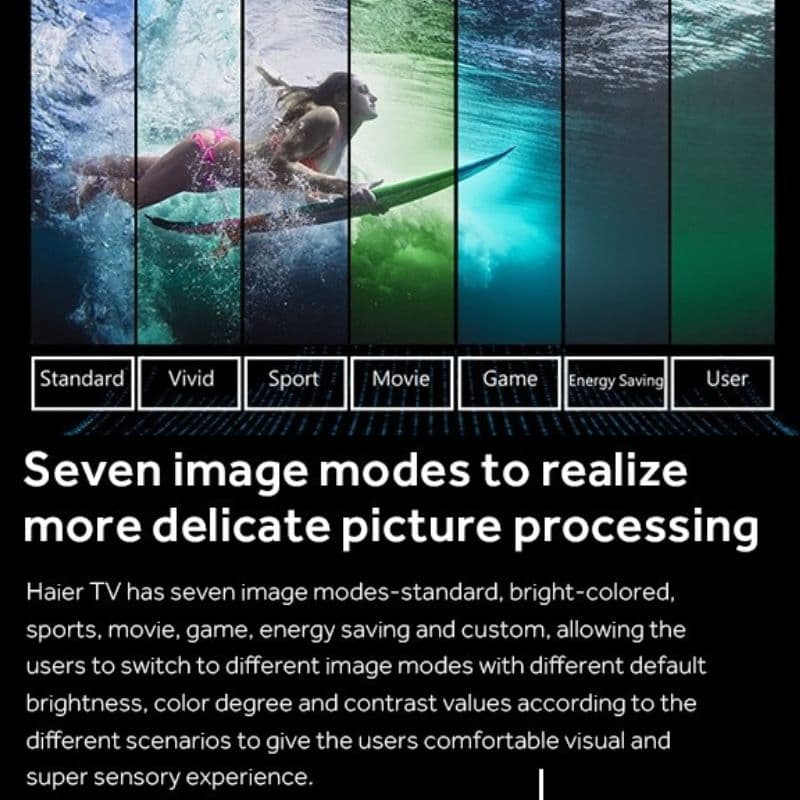 Standard Vivid Sport Movie Game Energy Saving User

Seven image modes to realize more delicate picture processing

Haier TV has seven image modes-standard, bright-colored, sports, movie, game, energy saving and custom, allowing the users to switch to different image modes with different default brightness, color degree and contrast values according to the different scenarios to give the users comfortable visual and super sensory experience.