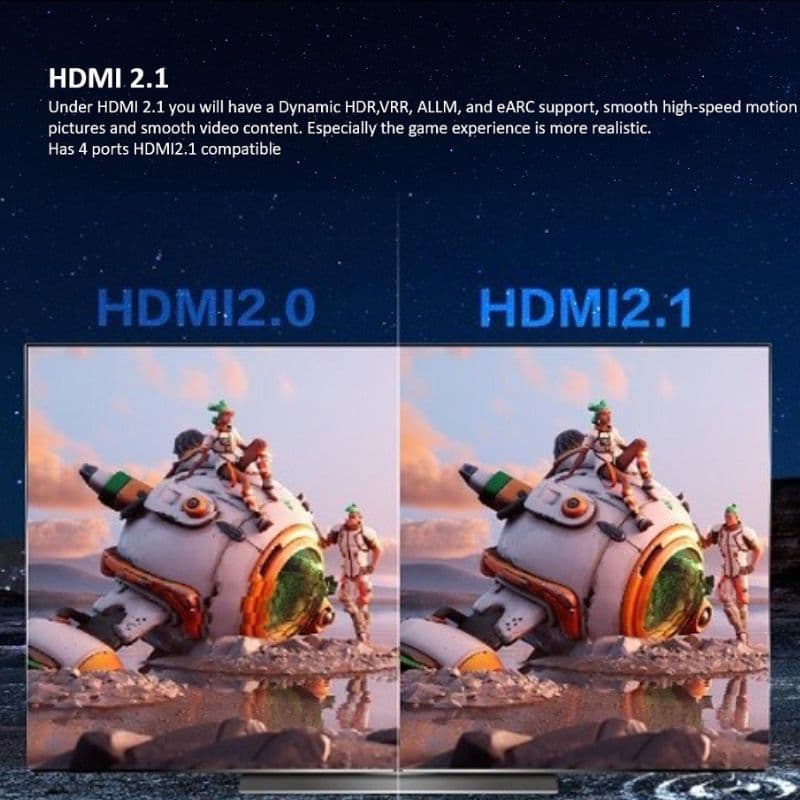 HDMI 2.1

Under HDMI 2.1 you will have a Dynamic HDR,VRR, ALLM, and eARC support, smooth high-speed motion pictures and smooth video content. Especially the game experience is more realistic.
Has 4 ports HDMI2.1 compatible

HDMI2.0

HDMI2.1