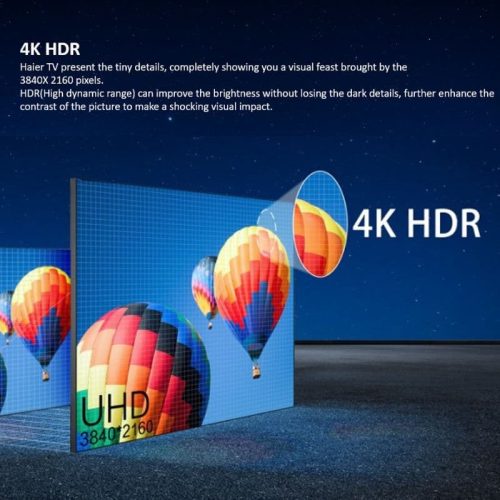 4K HDR
Haier TV present the tiny details, completely showing you a visual feast brought by the 3840X 2160 pixels.
HDR(High dynamic range) can improve the brightness without losing the dark details, further enhance the contrast of the picture to make a shocking visual impact.

4K HDR

UHD
3840*2160