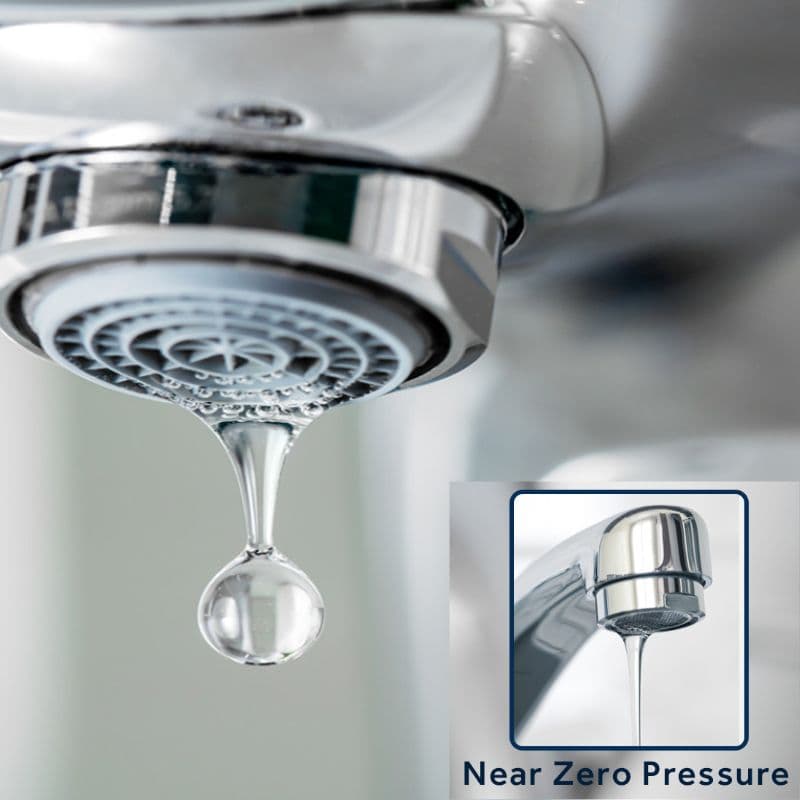 Near Zero Pressure