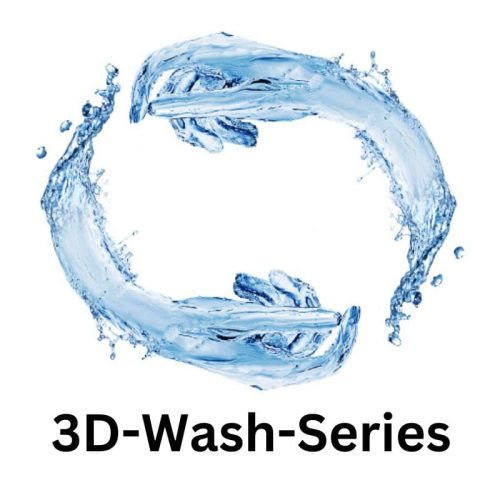 3D-Wash-Series