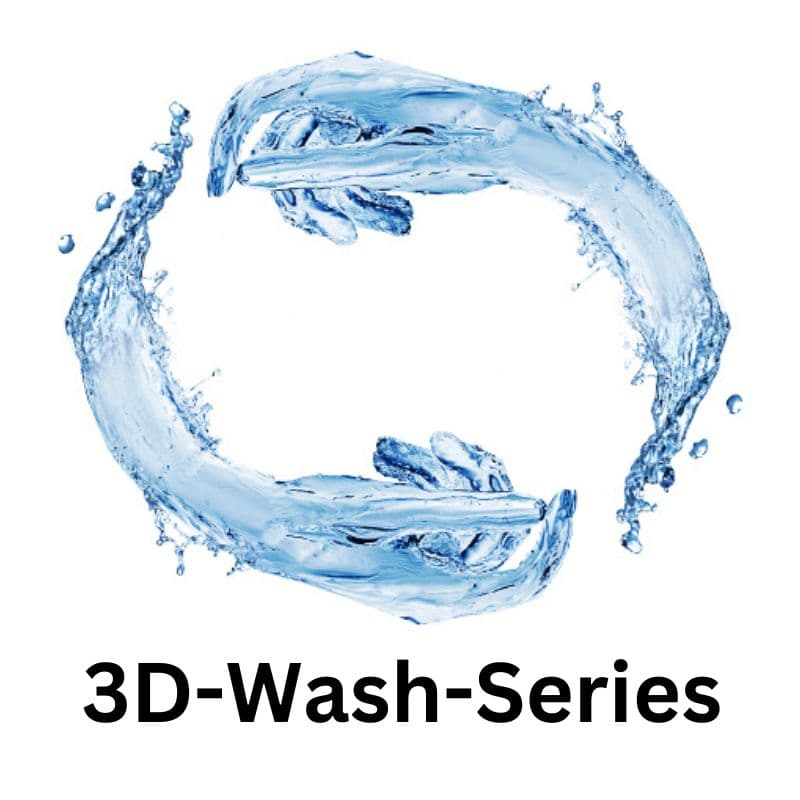 3D-Wash-Series