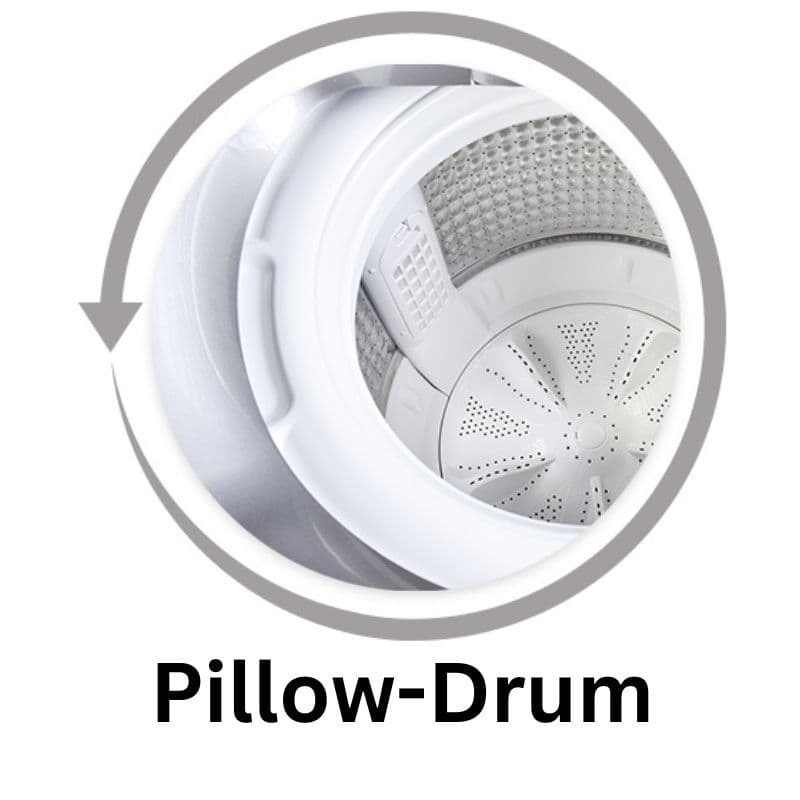 Pillow-Drum