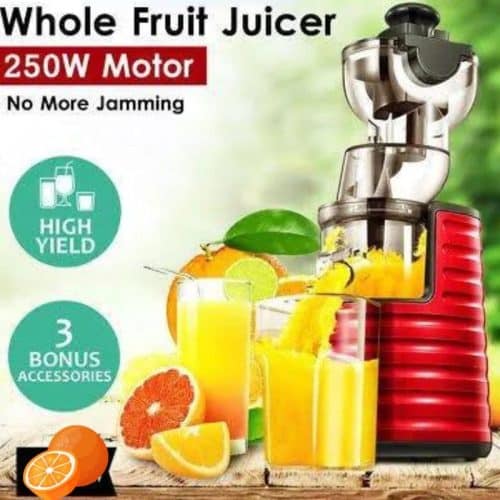 Whole Fruit Juicer
250W Motor
No More Jamming

HIGH YIELD

3 BONUS ACCESSORIES