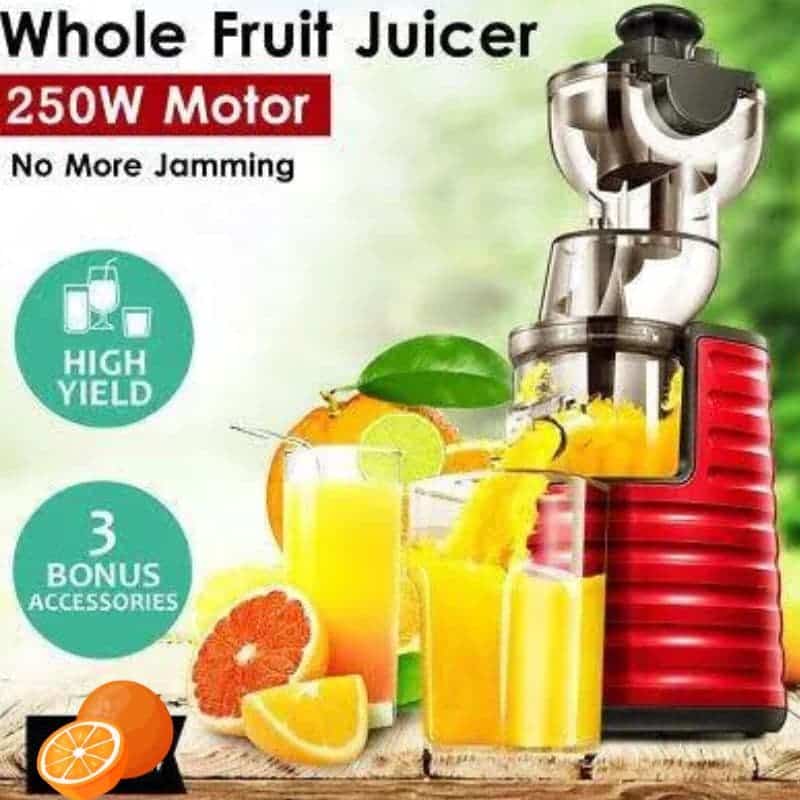 Whole Fruit Juicer
250W Motor
No More Jamming

HIGH YIELD

3 BONUS ACCESSORIES