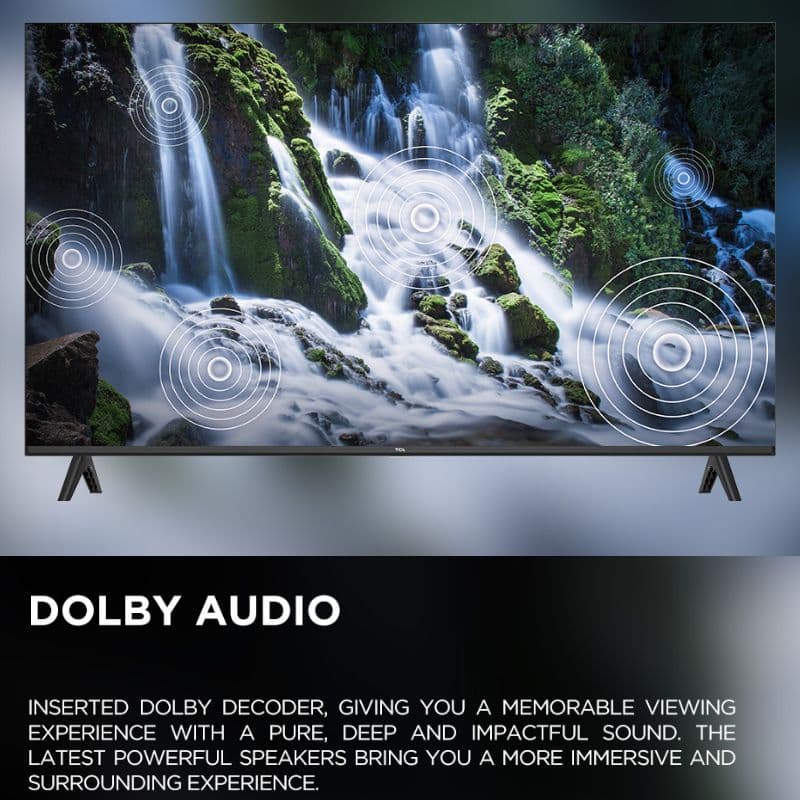 TCL

DOLBY AUDIO

INSERTED DOLBY DECODER, GIVING YOU A MEMORABLE VIEWING EXPERIENCE WITH A PURE, DEEP AND IMPACTFUL SOUND. THE LATEST POWERFUL SPEAKERS BRING YOU A MORE IMMERSIVE AND SURROUNDING EXPERIENCE.