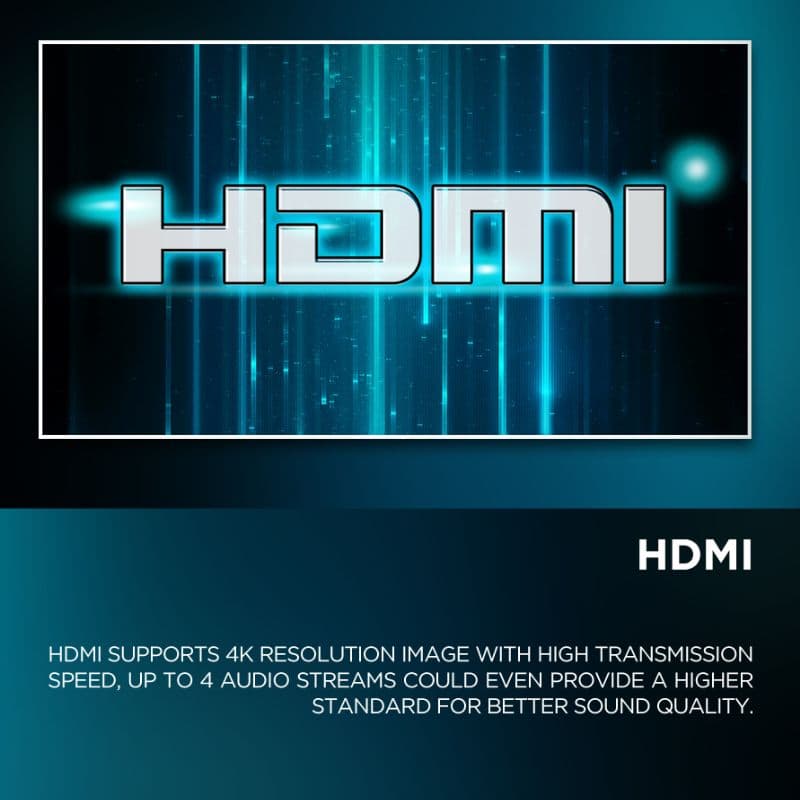 HDMI

HDMI

HDMI SUPPORTS 4K RESOLUTION IMAGE WITH HIGH TRANSMISSION SPEED, UP TO 4 AUDIO STREAMS COULD EVEN PROVIDE A HIGHER STANDARD FOR BETTER SOUND QUALITY.