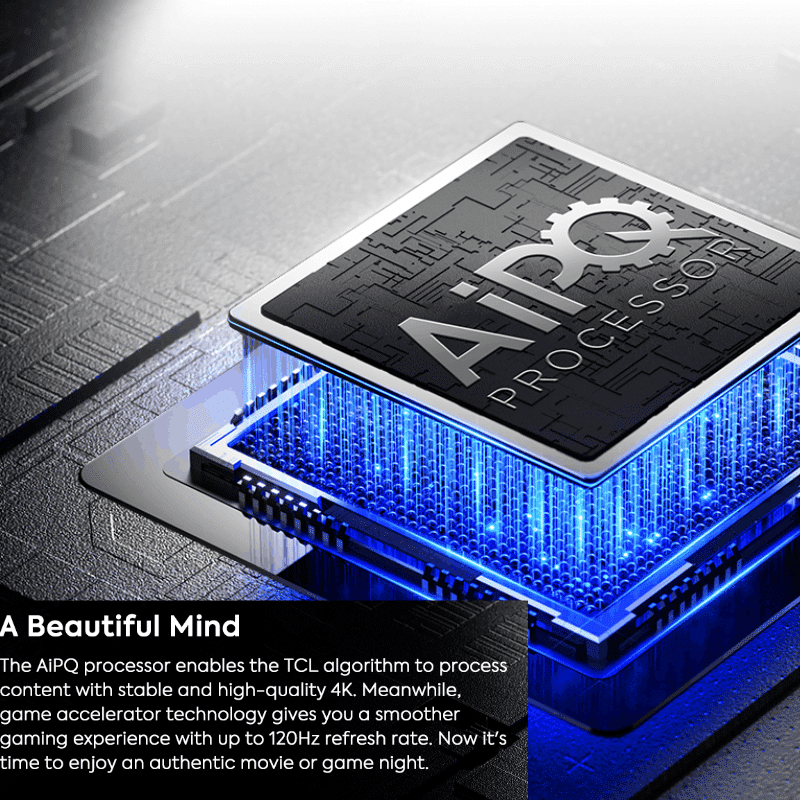 AiPQ
PROCESSOR

A Beautiful Mind

The AiPQ processor enables the TCL algorithm to process content with stable and high-quality 4K. Meanwhile, game accelerator technology gives you a smoother gaming experience with up to 120Hz refresh rate. Now it's time to enjoy an authentic movie or game night.