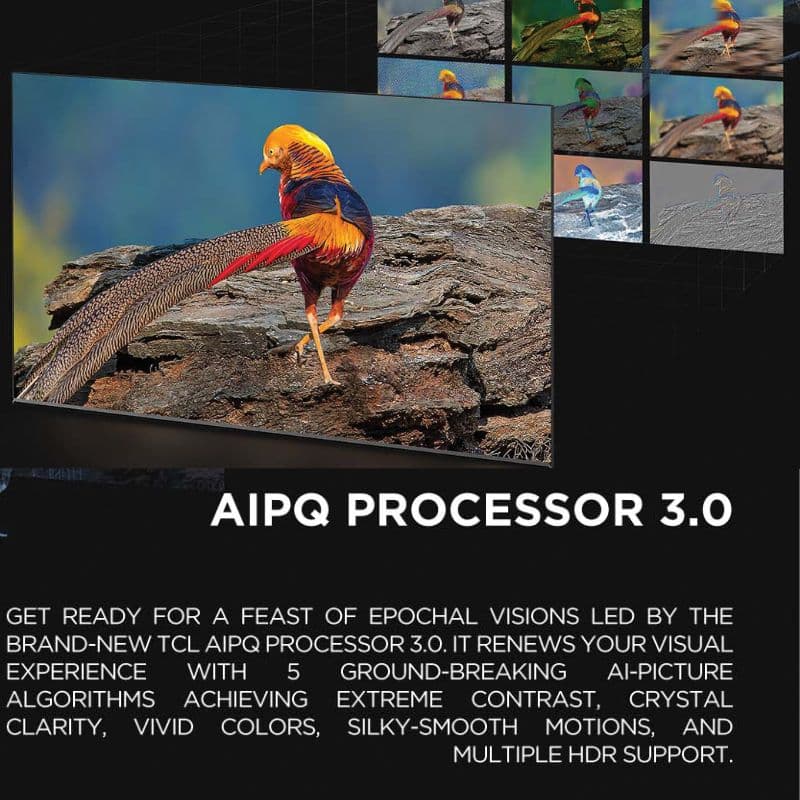 AIPQ PROCESSOR 3.0

GET READY FOR A FEAST OF EPOCHAL VISIONS LED BY THE BRAND-NEW TCL AIPQ PROCESSOR 3.0. IT RENEWS YOUR VISUAL EXPERIENCE WITH 5 GROUND-BREAKING AI-PICTURE ALGORITHMS ACHIEVING EXTREME CONTRAST, CRYSTAL CLARITY, VIVID COLORS, SILKY-SMOOTH MOTIONS, AND MULTIPLE HDR SUPPORT.