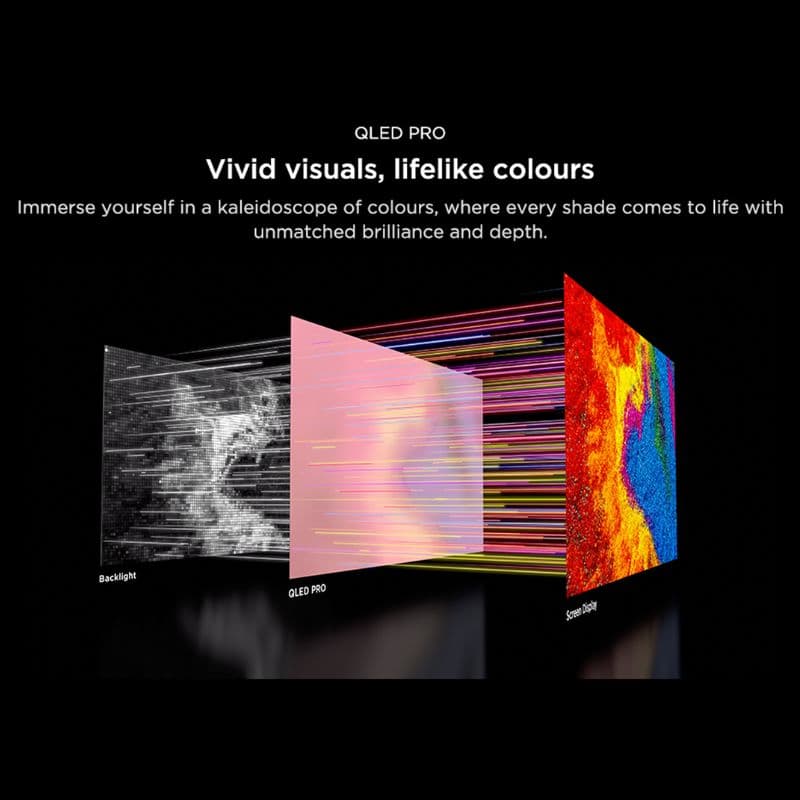 QLED PRO

Vivid visuals, lifelike colours

Immerse yourself in a kaleidoscope of colours, where every shade comes to life with unmatched brilliance and depth.

Backlight

QLED PRO

Screen Display