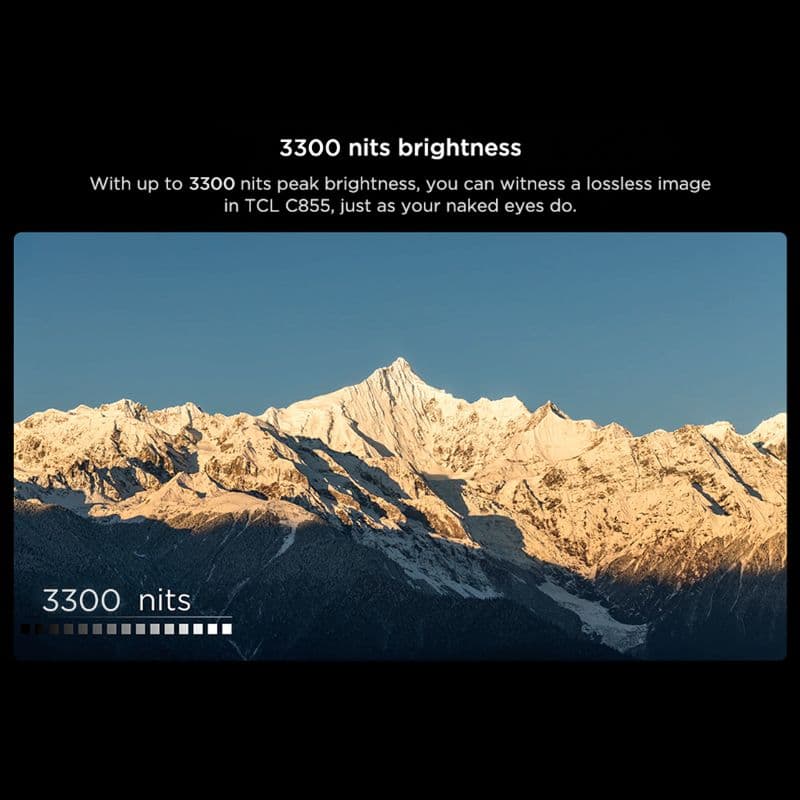 3300 nits brightness

With up to 3300 nits peak brightness, you can witness a lossless image in TCL C855, just as your naked eyes do.

3300 nits