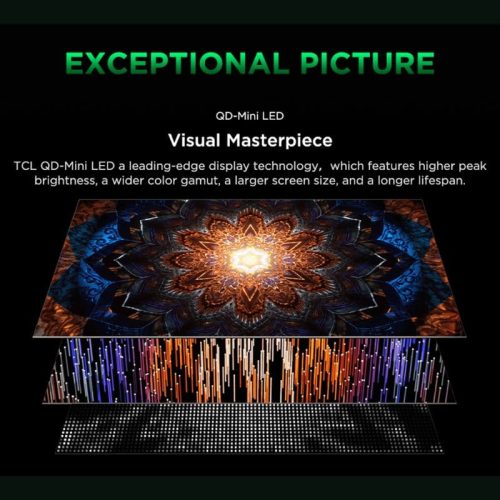 EXCEPTIONAL PICTURE

QD-Mini LED

Visual Masterpiece

TCL QD-Mini LED a leading-edge display technology, which features higher peak brightness, a wider color gamut, a larger screen size, and a longer lifespan.