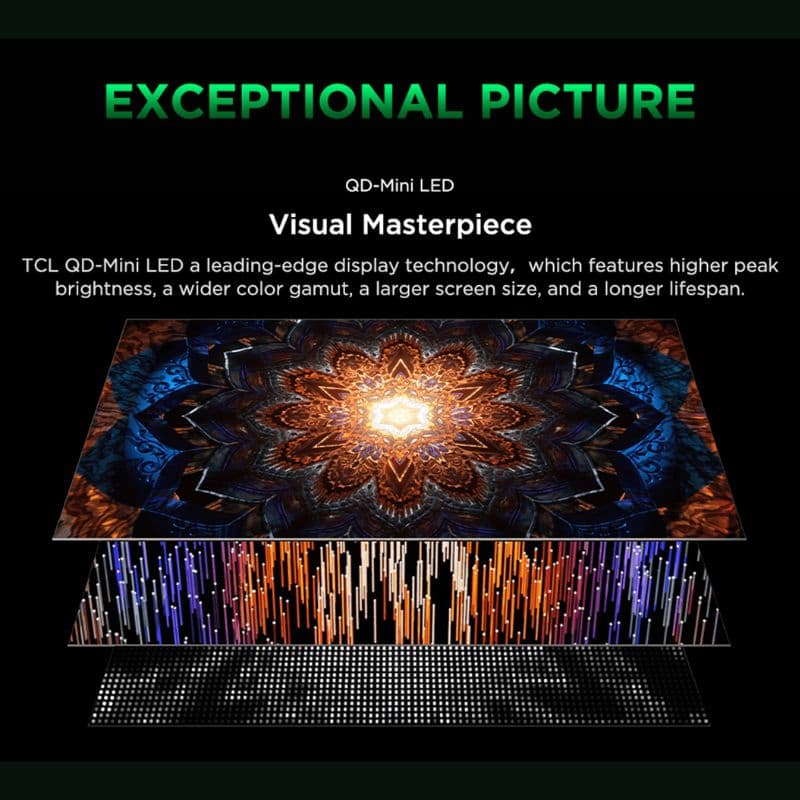 EXCEPTIONAL PICTURE

QD-Mini LED

Visual Masterpiece

TCL QD-Mini LED a leading-edge display technology, which features higher peak brightness, a wider color gamut, a larger screen size, and a longer lifespan.