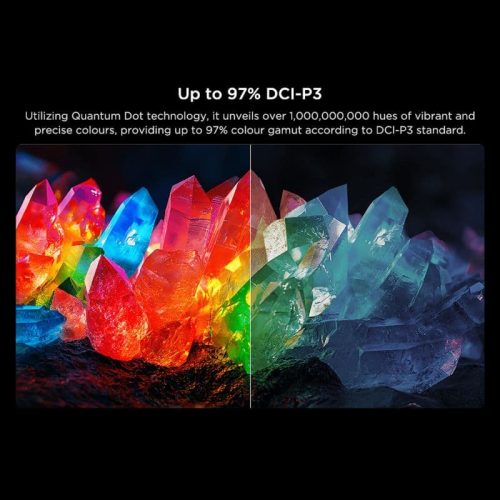 Up to 97% DCI-P3

Utilizing Quantum Dot technology, it unveils over 1,000,000,000 hues of vibrant and precise colours, providing up to 97% colour gamut according to DCI-P3 standard.