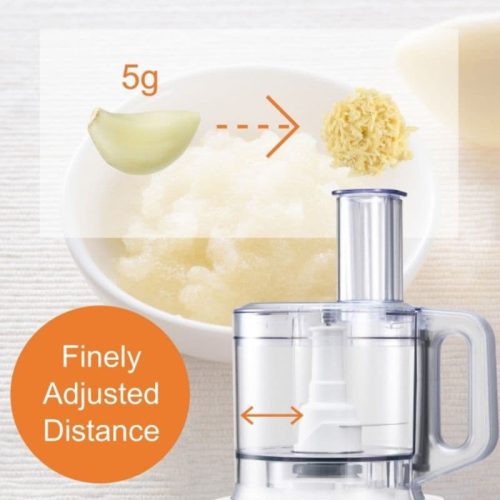 5g

Finely Adjusted Distance